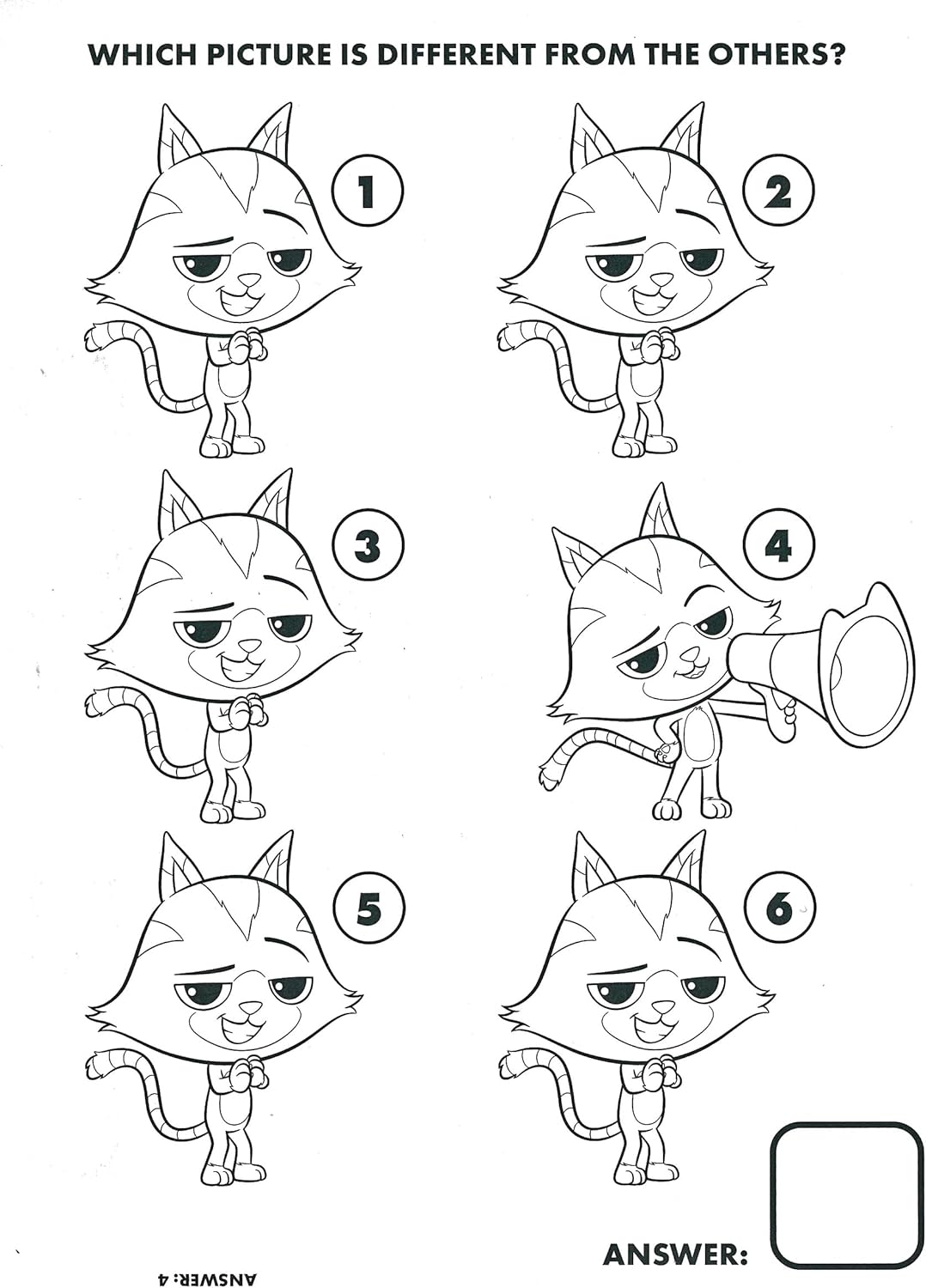 WHICH PICTURE IS DIFFERENT FROM THE OTHERS?

1

2

3

4

5

6

ANSWER:

ANSWER: 4